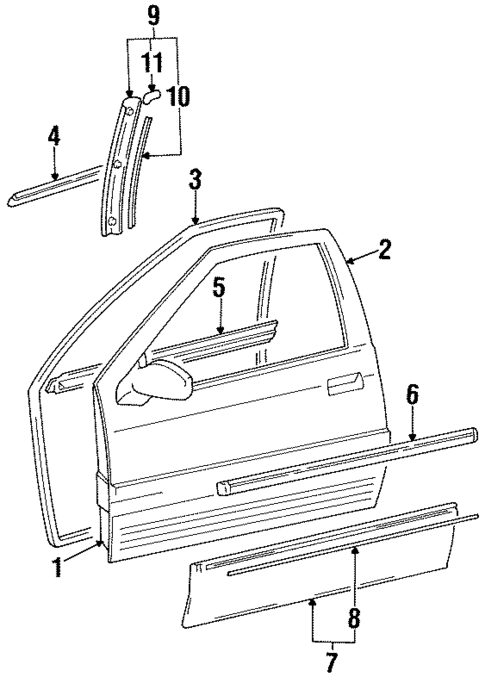 9
11
10
4
3
2
5
6
1
8
7