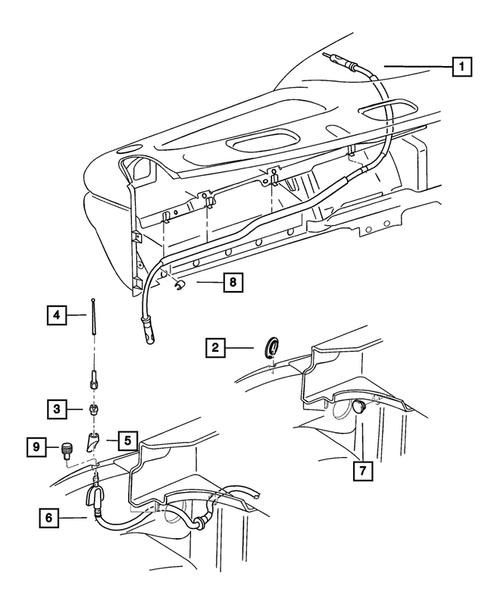 1
8
4
2
3
9
5
7
6