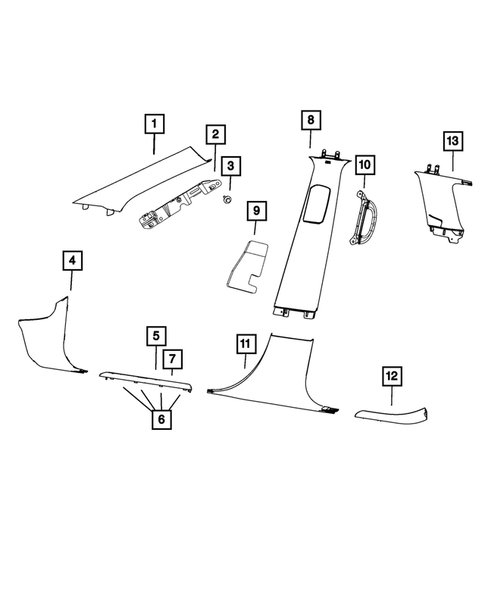 1
2
3
8
10
13
9
4
5
7
11
12
6