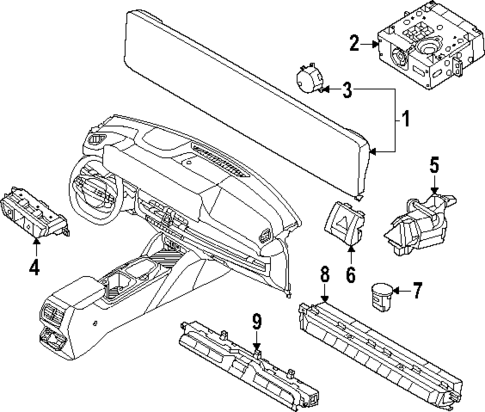 2
3
1
5
4
6
8
7
9