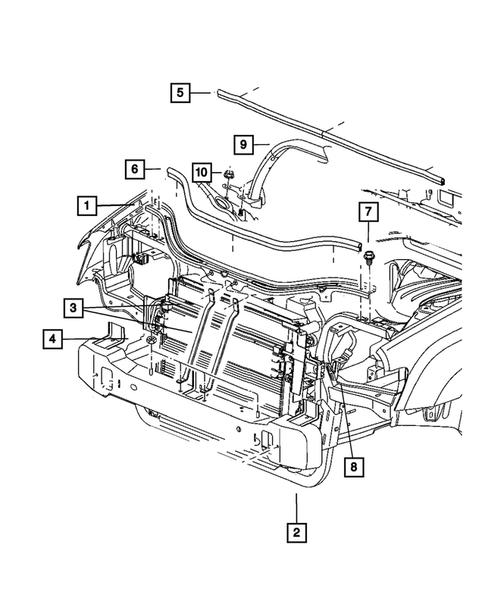 5
9
6
10
1
7
3
4
8
2