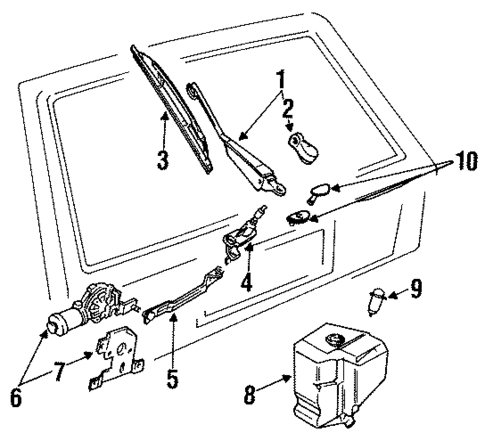 1
2
3
10
4
9
5
7
6
8