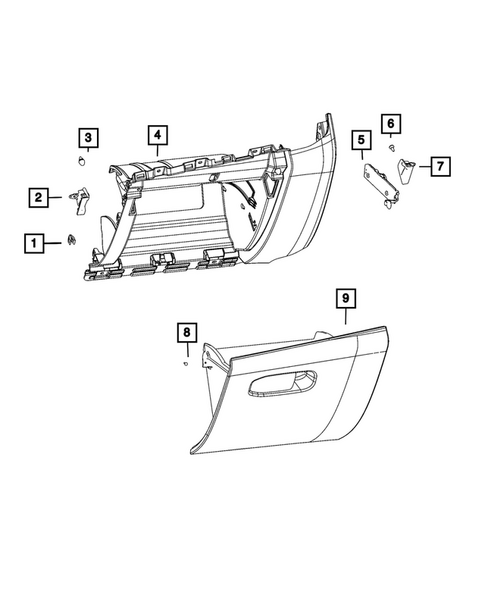 3
4
6
5
7
2
1
9
8