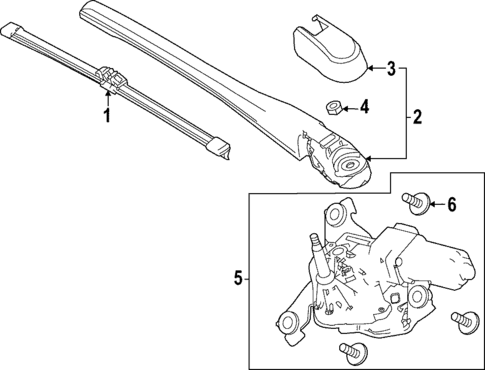 1
3
4
2
6
5