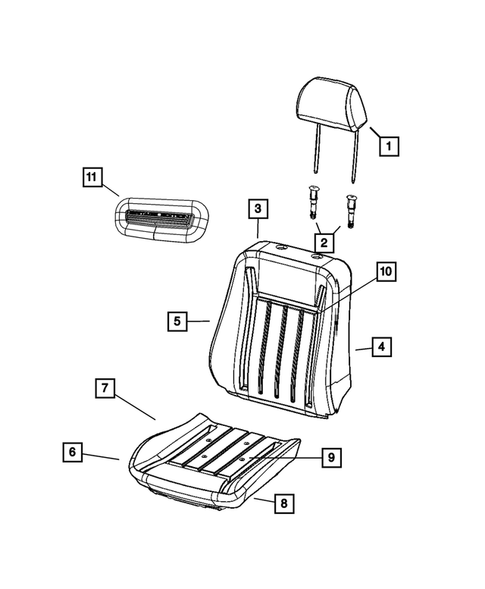 1
11
3
2
10
5
4
7
6
9
8