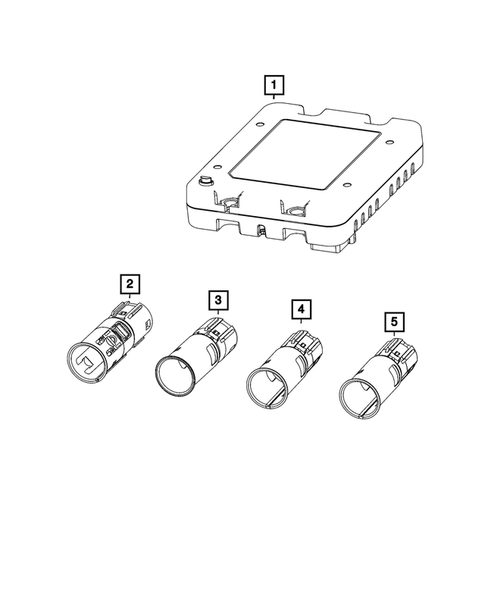 1

2

3

4

5