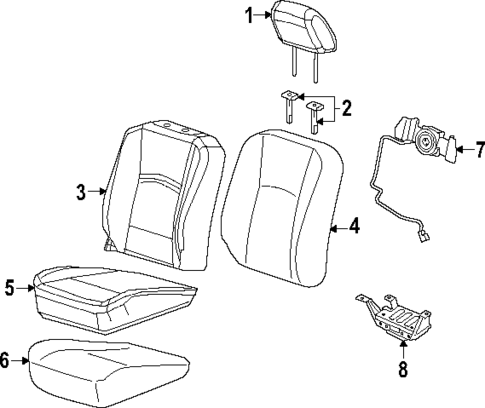 1
2
7
3
4
5
6
8