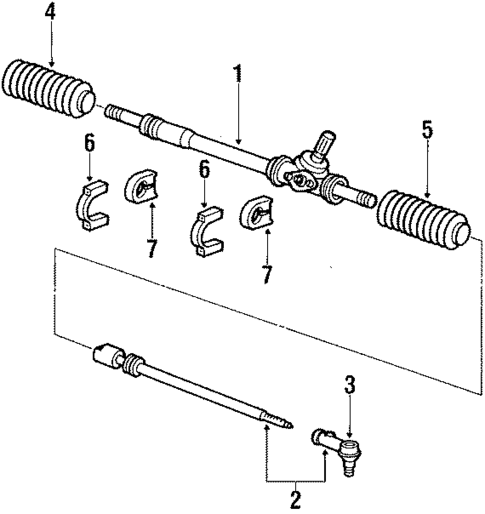 4
1
5
6
6
7
7
3
2