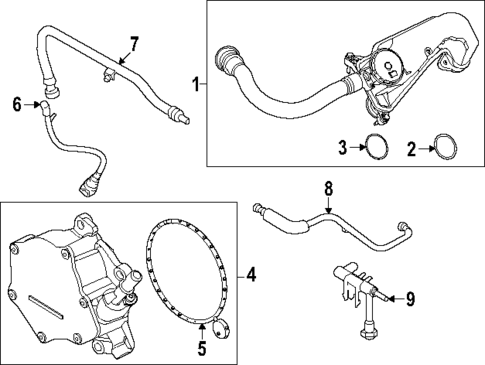 7
1
6
3
2
8
4
9
5