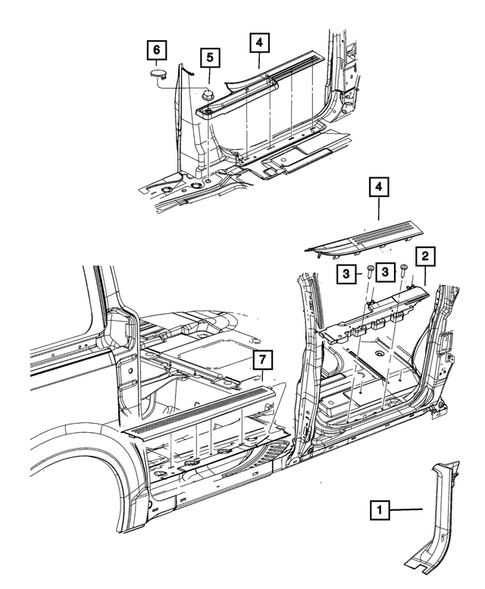 6
5
4
4
2
3
3
7
1