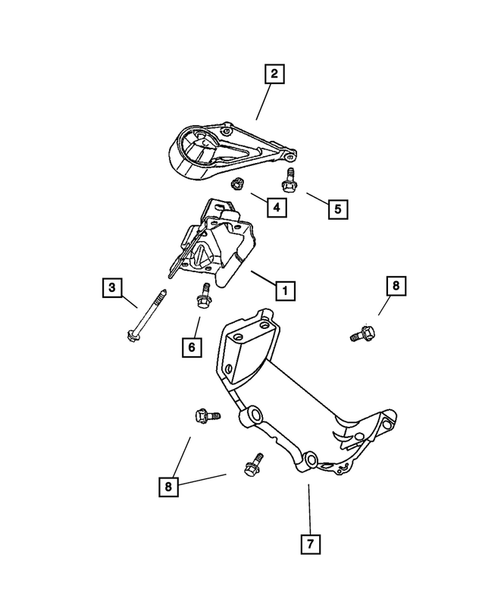 2

4

5

1

3

8

6

8

7