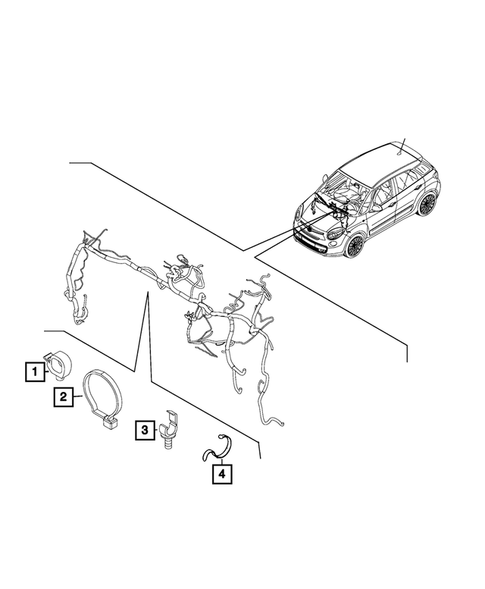 1
2
3
4