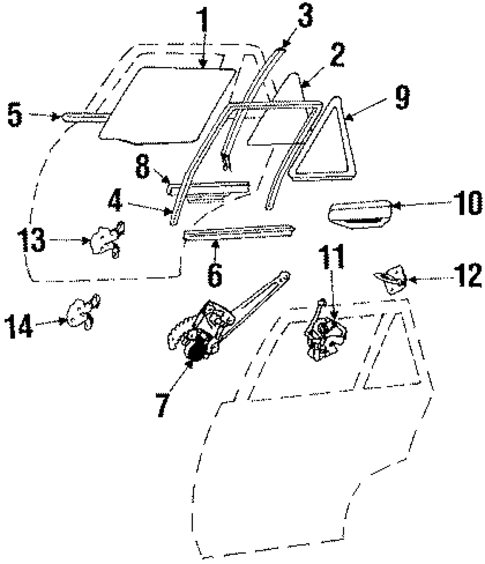 1
3
2
5
9
8
4
10
13
6
11
12
14
7