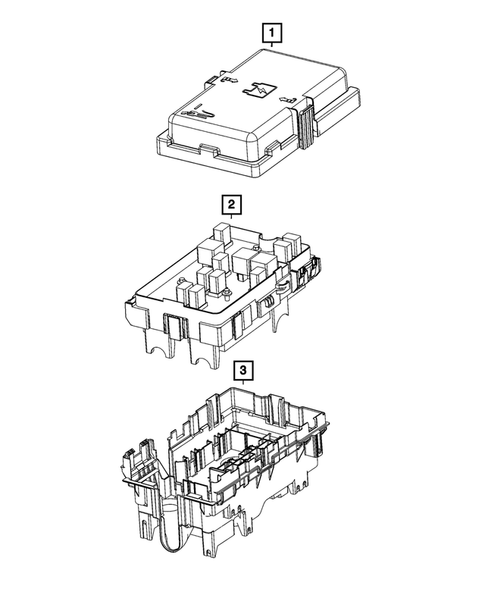 1

2

3