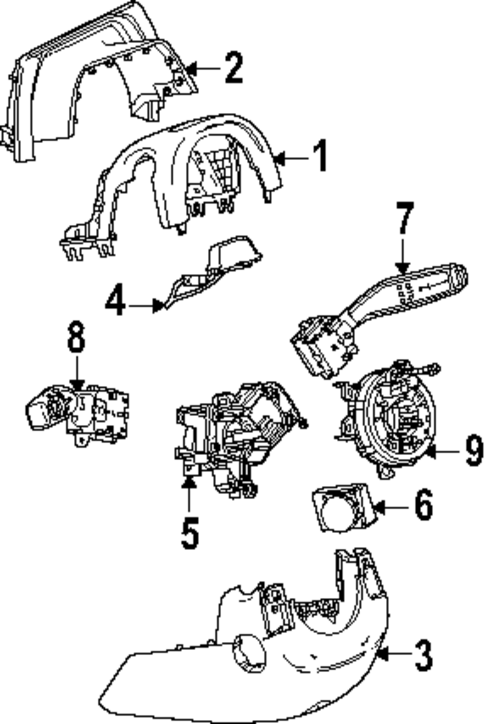 2
1
7
4
8
9
5
6
3