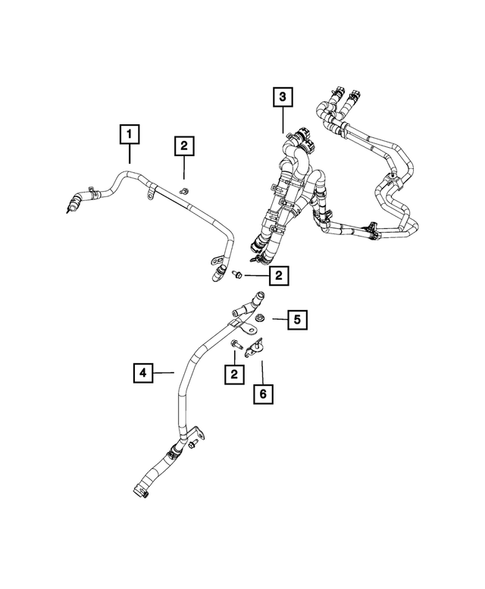 3
1
2
2
5
4
2
6