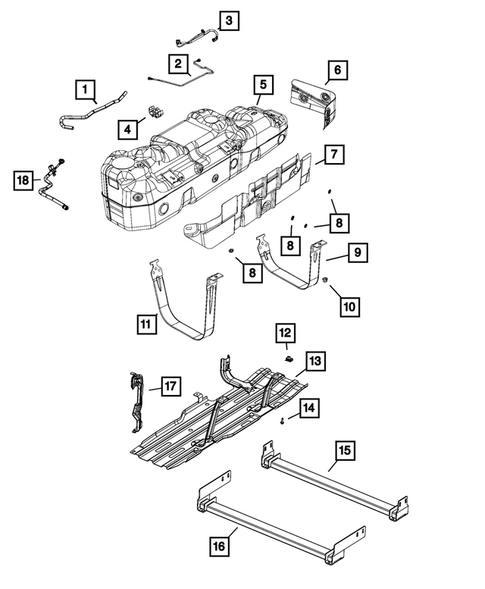 3
2
1
5
6
4
7
18
8
8
8
9
8
10
11
12
13
17
14
15
16