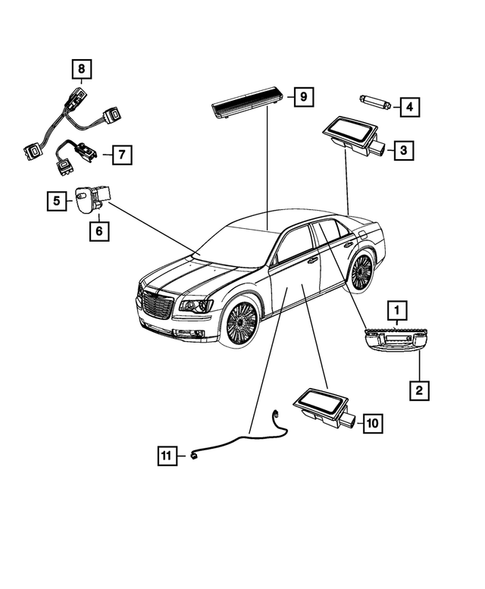 8
9
4
3
7
5
6
1
2
10
11