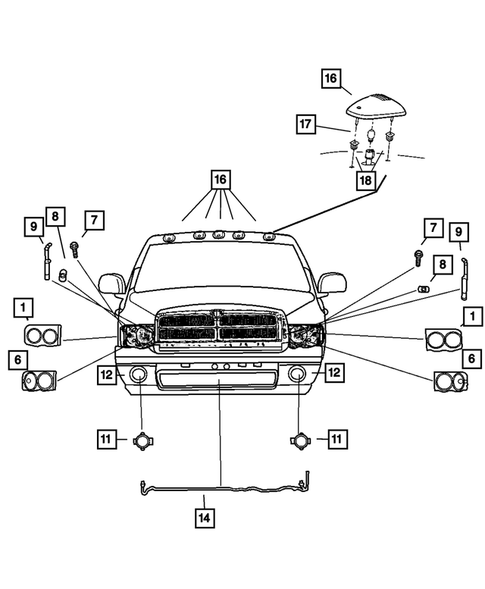 16
17
18
16
9
8
7
7
9
8
1
1
6
6
12
12
11
11
14