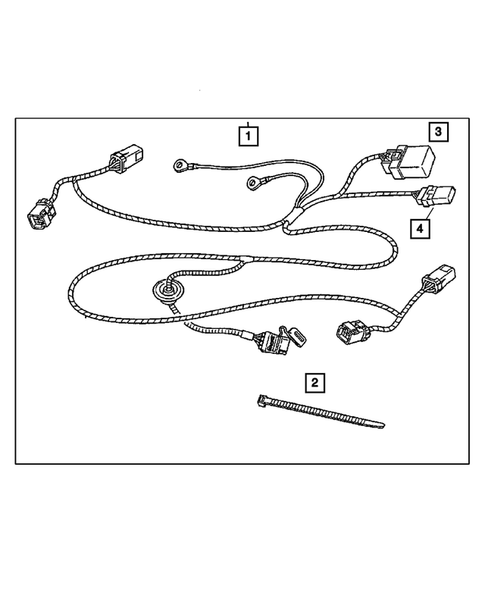 1
3
4
2