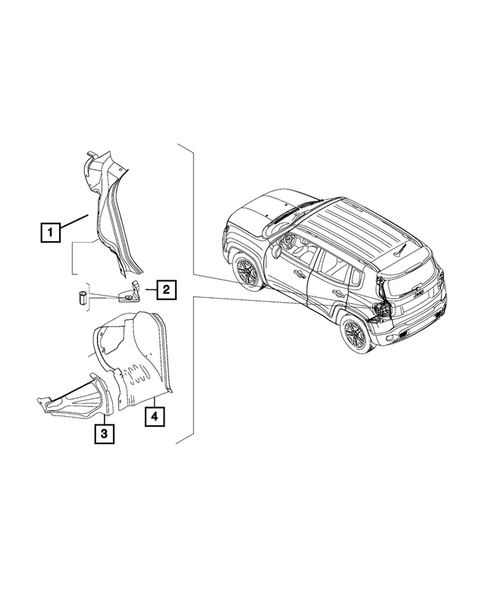 1
2
3
4