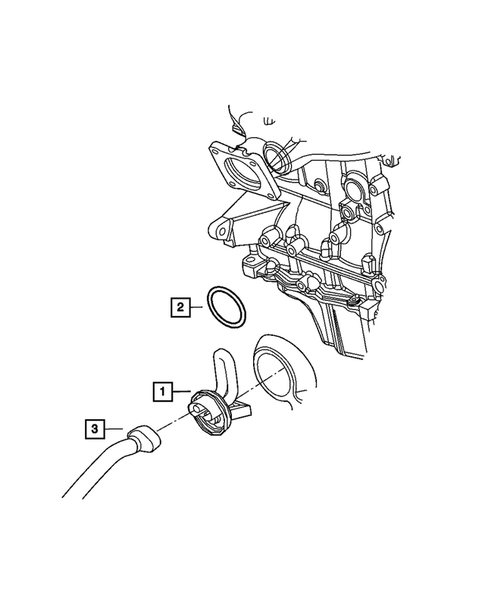 2
1
3