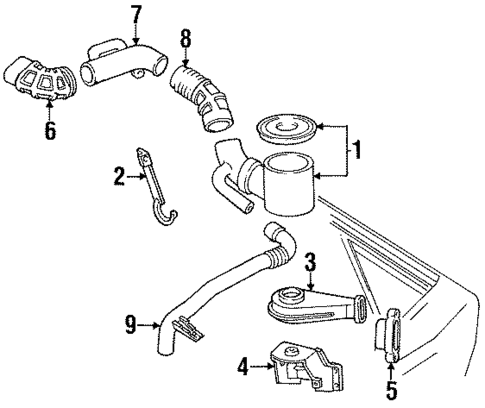 7
8
6
1
2
3
9
4
5