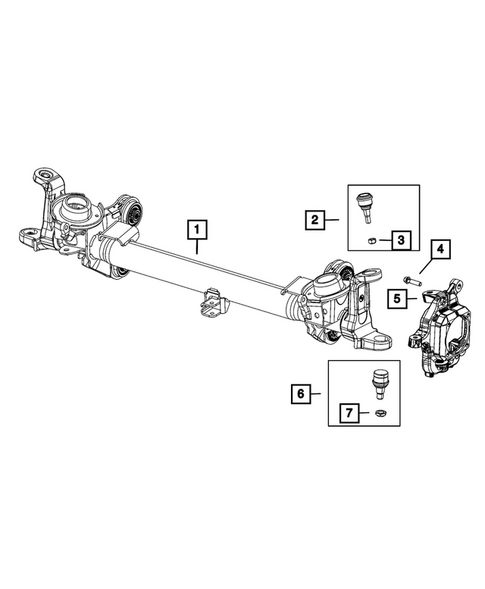 1
2
3
4
5
6
7