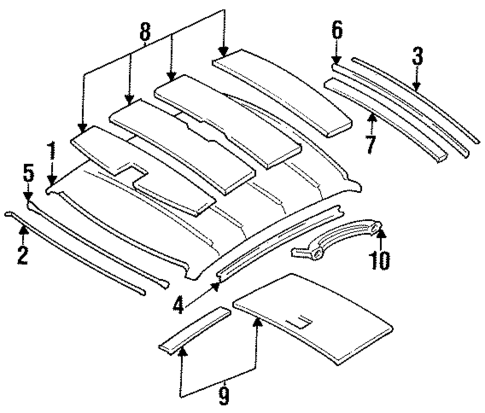 8
6
3
7
1
5
2
10
4
9