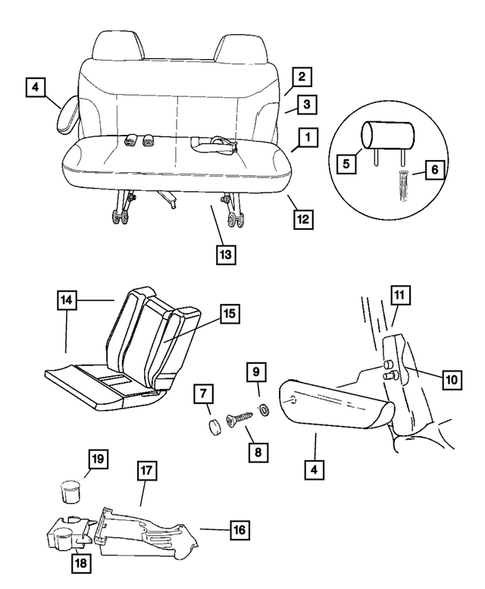 4
2
3
1
5
6
12
13
14
15
11
10
9
7
8
4
19
17
16
18