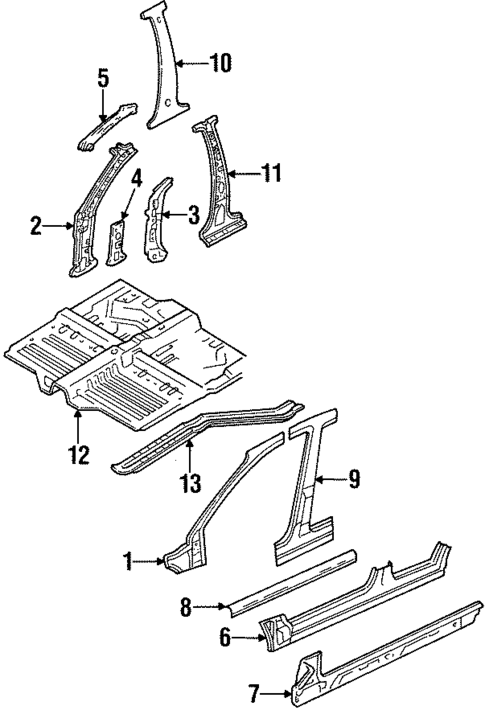 10
5
11
4
2
3
12
13
9
1
8
6
7