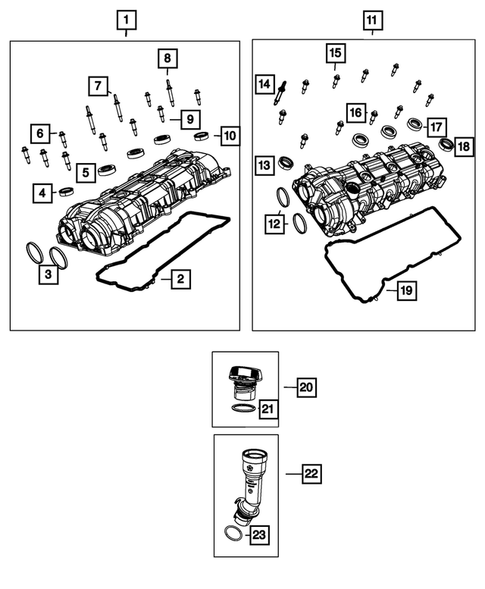 1
8
7
9
6
10
5
4
3
2
11
15
14
16
17
18
13
12
19
20
21
22
23