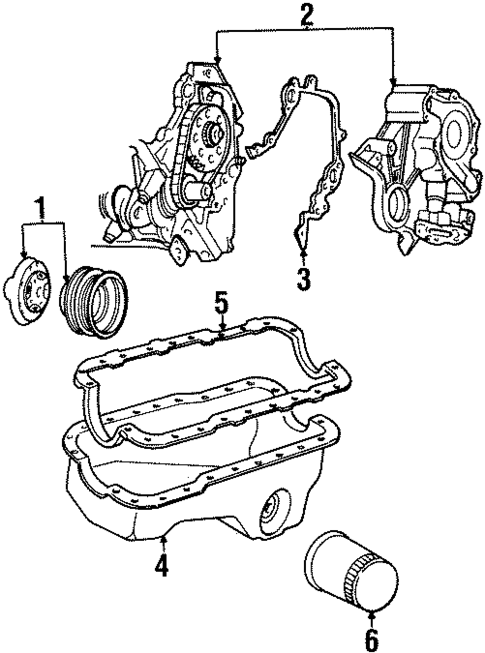 2
1
3
5
4
6