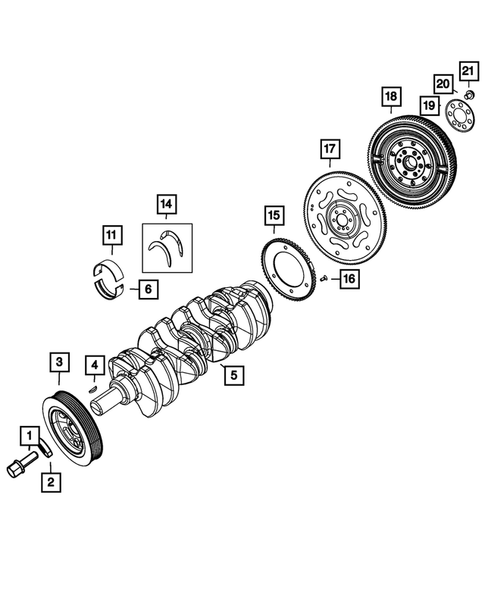 21
20
18
19
17
14
15
11
16
6
5
3
4
1
2