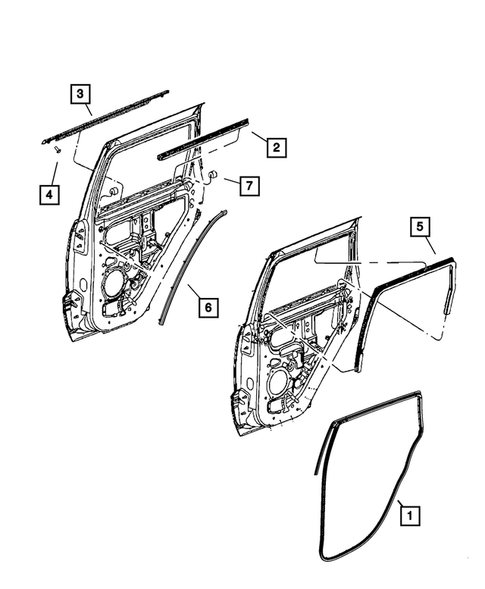 3
2
4
7
5
6
1