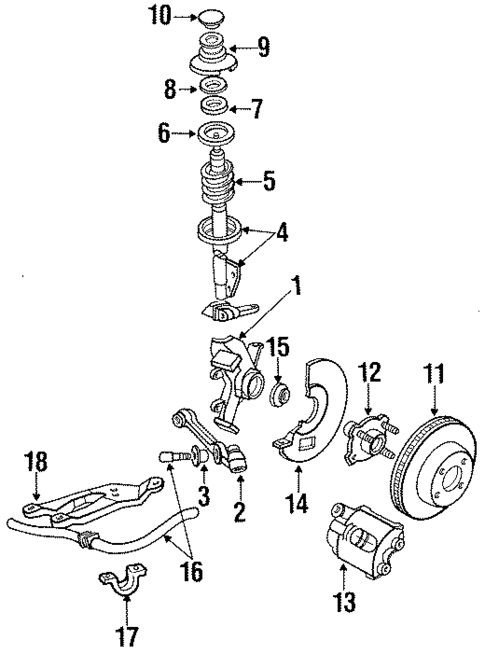 10
9
8
7
6
5
4
1
15
12
11
18
3
2
14
16
13
17