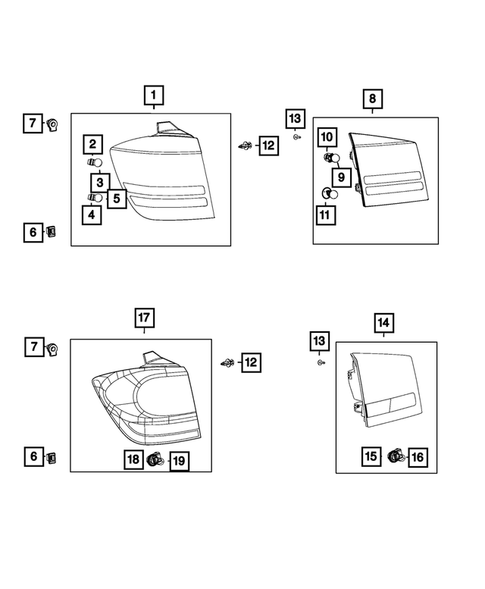 1
7
2
3
5
4
6
12
8
13
10
9
11
17
7
12
6
18
19
14
13
15
16