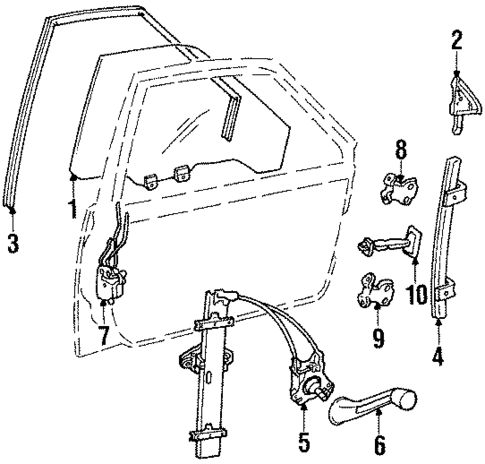 2
8
1
3
10
7
9
4
5
6