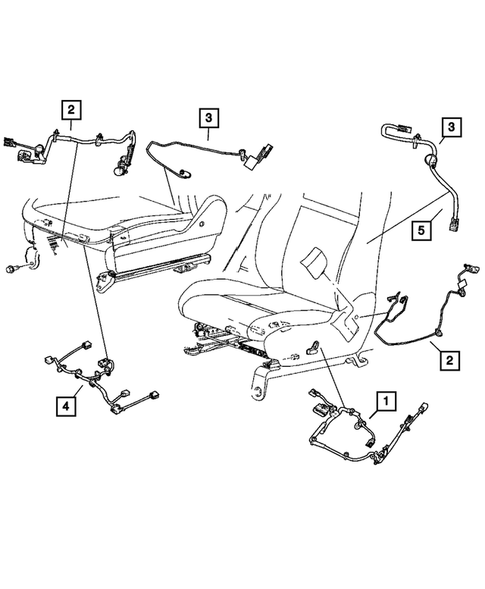 2
3
3
5
2
4
1