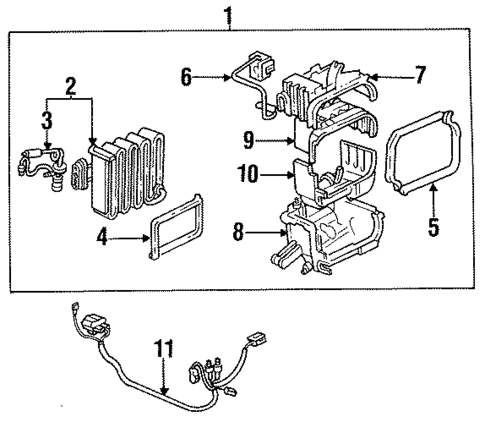 1
2
3
6
7
9
10
4
8
5
11