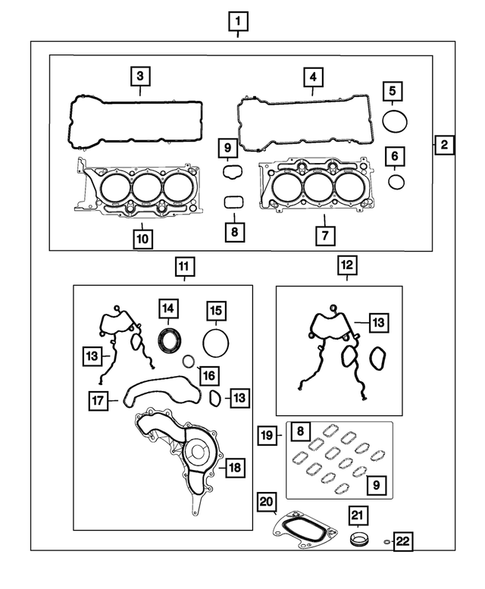 1
3
4
5
2
9
6
10
8
7
11
12
14
15
13
13
16
17
13
19
8
18
9
20
21
22