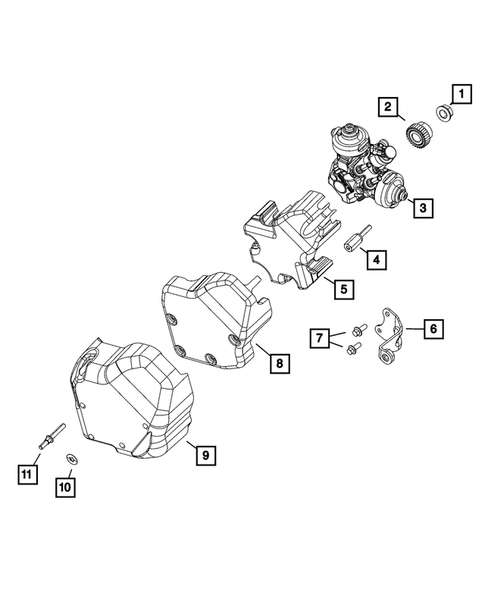 1
2
3
4
5
6
7
8
9
11
10