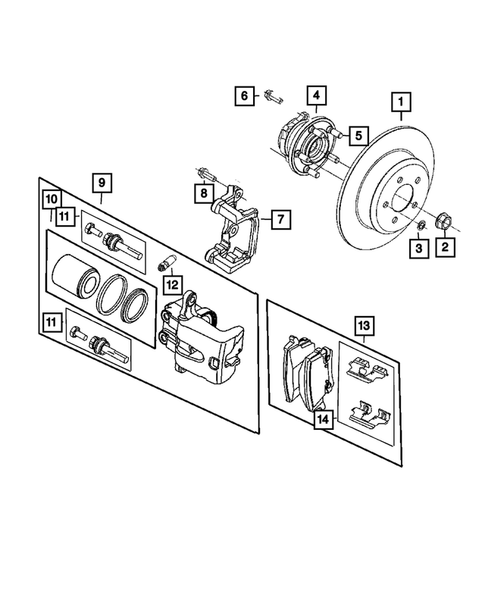 6
4
1
5
9
8
10
11
7
3
2
12
11
13
14