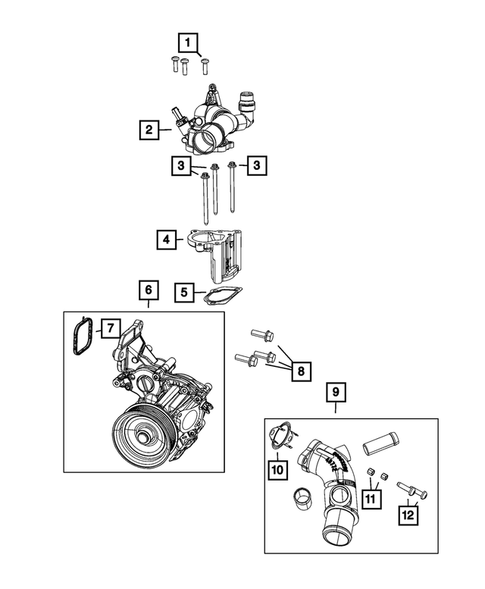 1
2
3
3
4
5
6
7
8
9
10
11
12