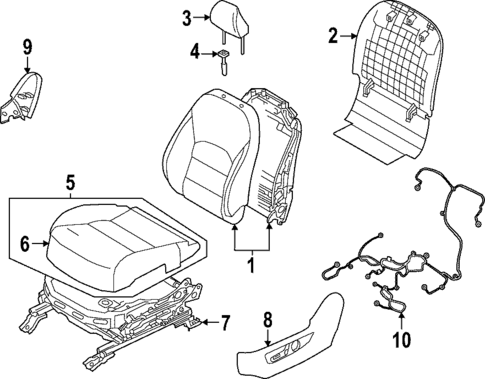 9

3

4

2

5

6

1

7

8

10