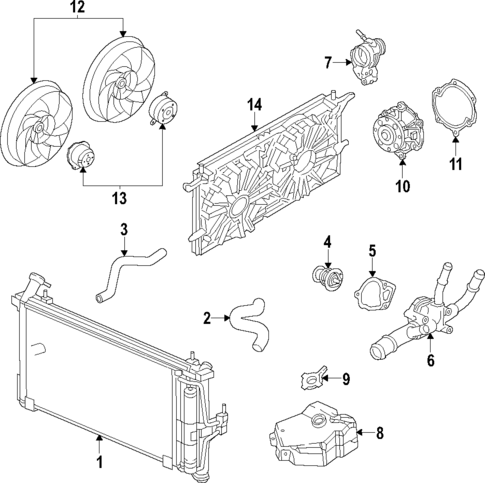 12
7
14
11
10
13
3
4
5
2
6
9
8
1