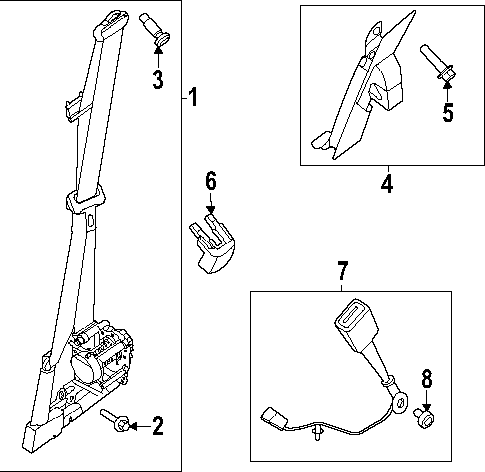 3
1
5
4
6
7
8
2