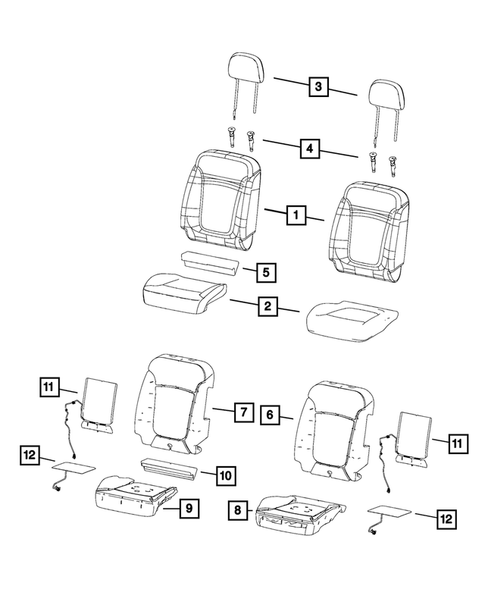 3
4
1
5
2
11
7
6
11
12
10
9
8
12