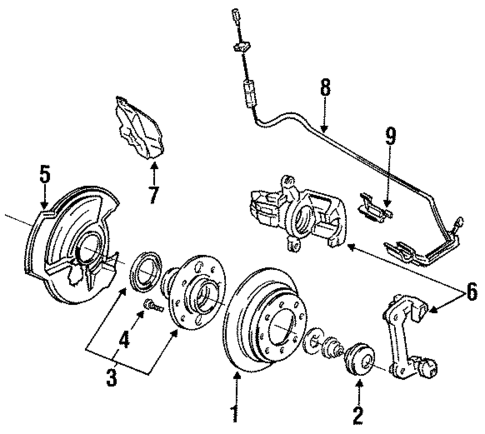 8
9
7
5
6
4
3
1
2