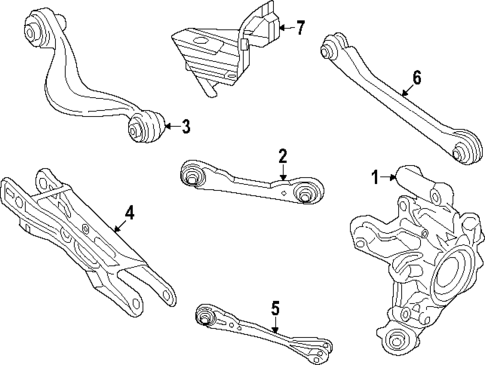 7
6
3
2
1
4
5